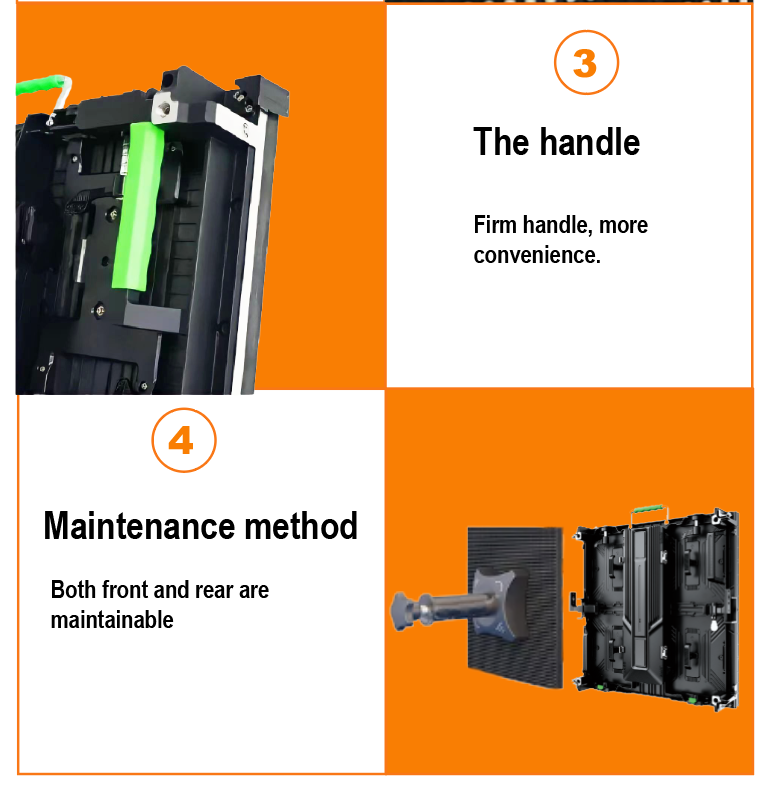 3

The handle

Firm handle, more convenience.

4

Maintenance method

Both front and rear are maintainable