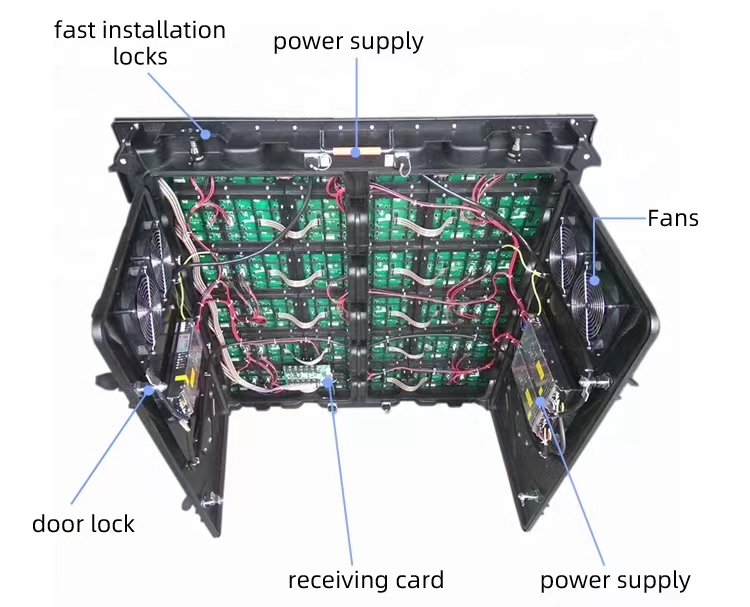 fast installation locks

power supply

Fans

door lock

receiving card

power supply