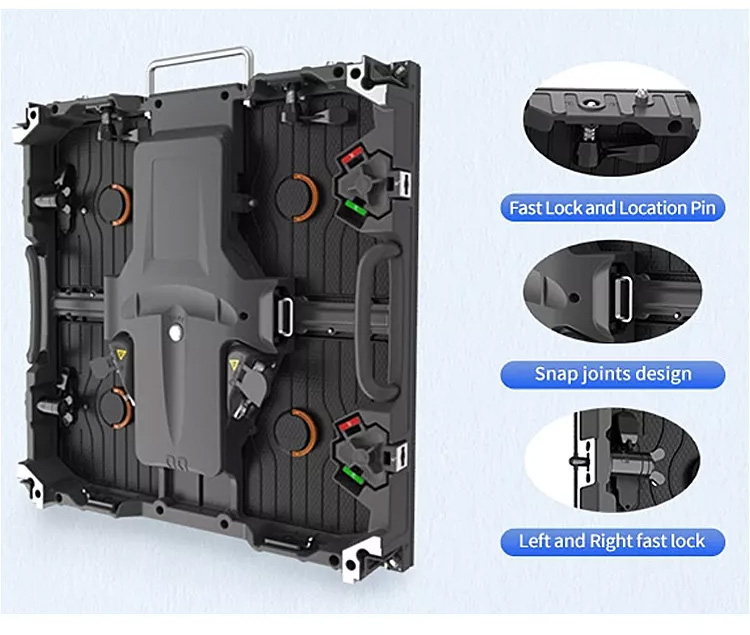 Fast Lock and Location Pin

Snap joints design

Left and Right fast lock