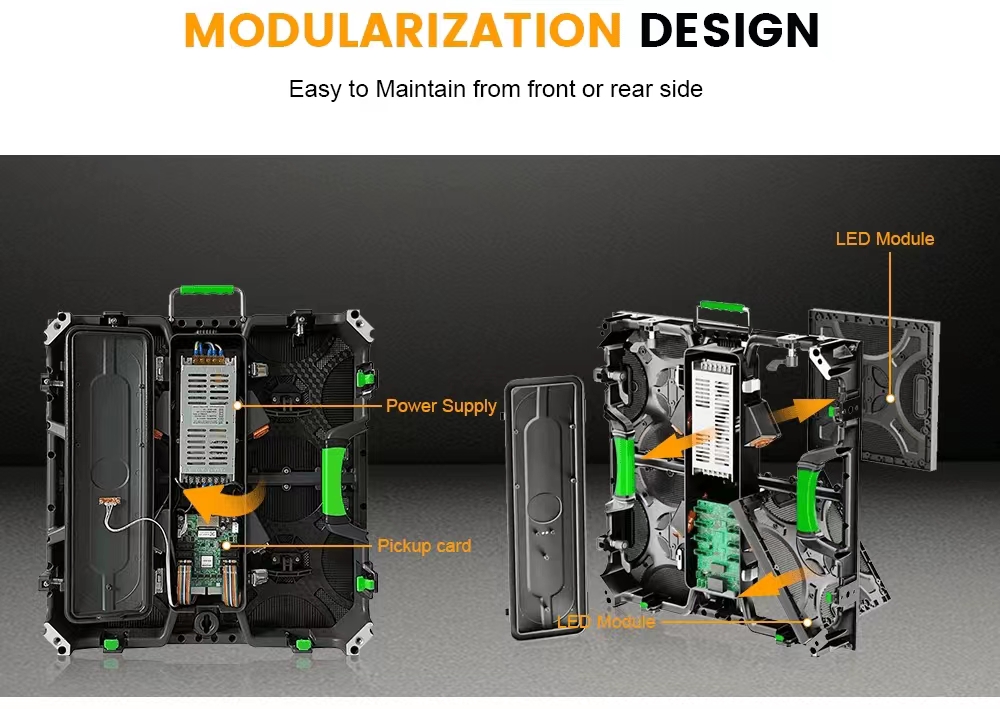 MODULARIZATION DESIGN

Easy to Maintain from front or rear side

LED Module

Power Supply

Pickup card

LED Module