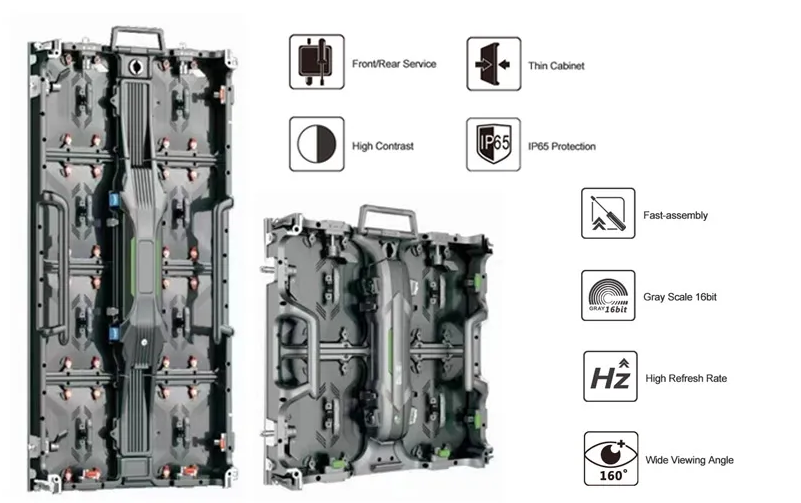 Front/Rear Service

Thin Cabinet

High Contrast

IP65

IP65 Protection

Fast-assembly

GRAY 16bit

Gray Scale 16bit

Hz

High Refresh Rate

160°

Wide Viewing Angle