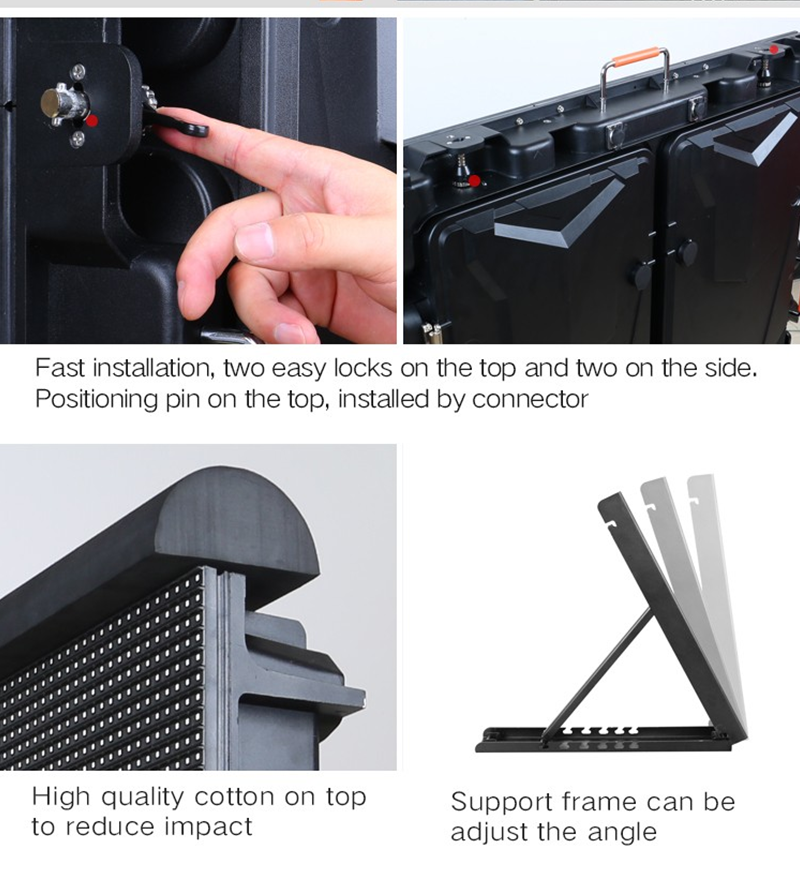 Fast installation, two easy locks on the top and two on the side.
Positioning pin on the top, installed by connector

High quality cotton on top to reduce impact

Support frame can be adjust the angle