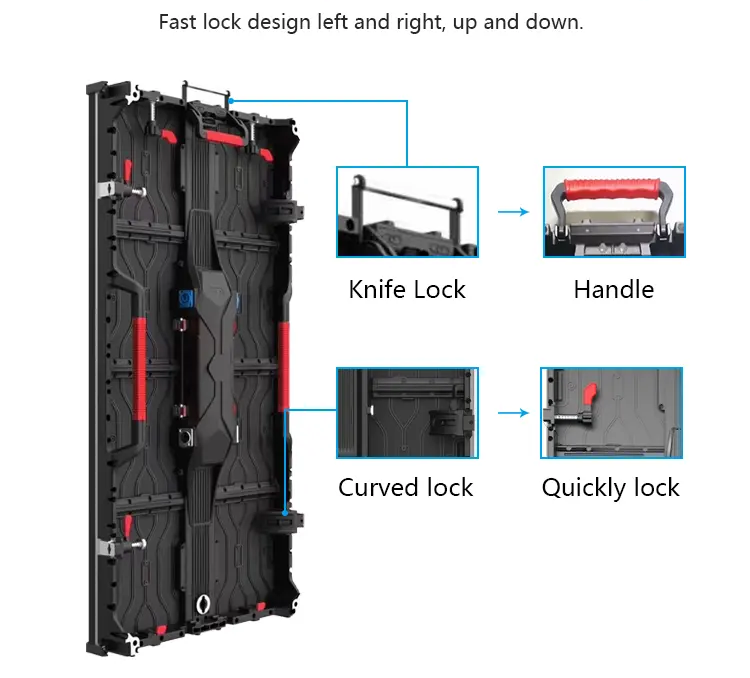 Fast lock design left and right, up and down.

Knife Lock

Handle

Curved lock

Quickly lock