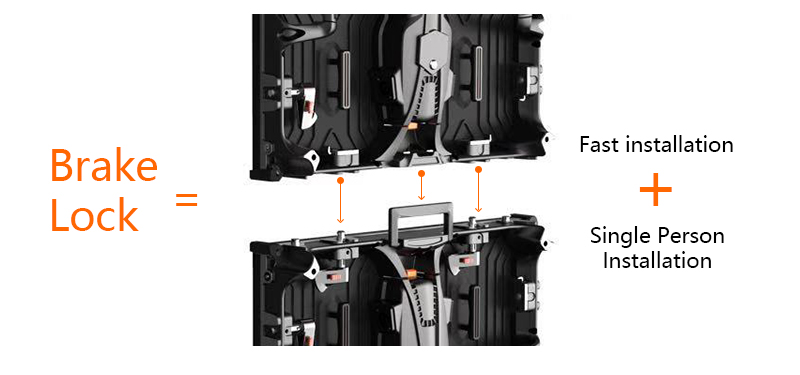 Brake Lock =

Fast installation
+
Single Person Installation